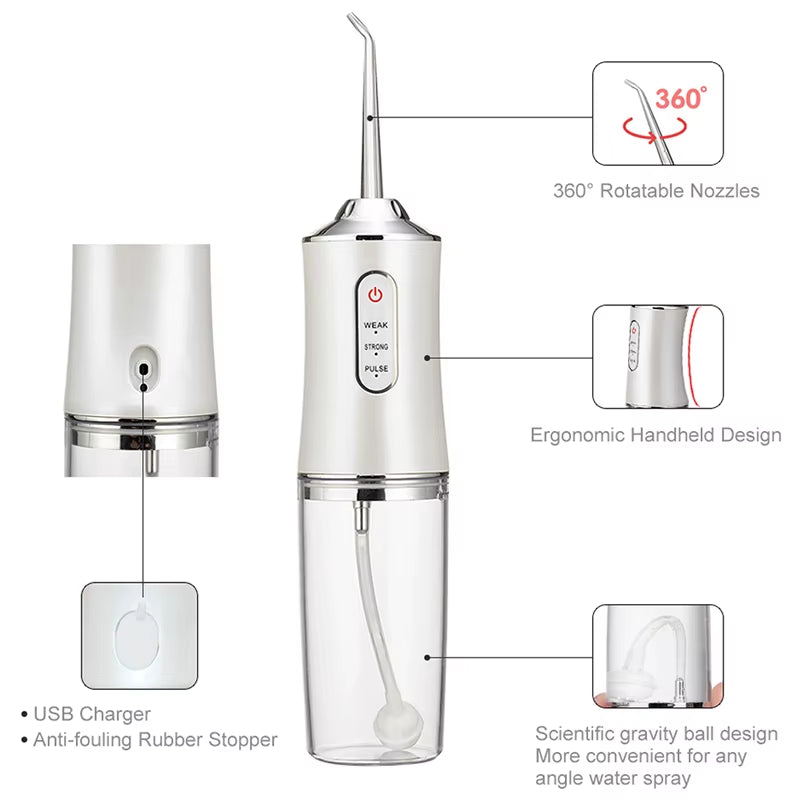 360°

360° Rotatable Nozzles

WEAK
STRONG
PULSE

Ergonomic Handheld Design

• USB Charger
• Anti-fouling Rubber Stopper

Scientific gravity ball design
More convenient for any angle water spray